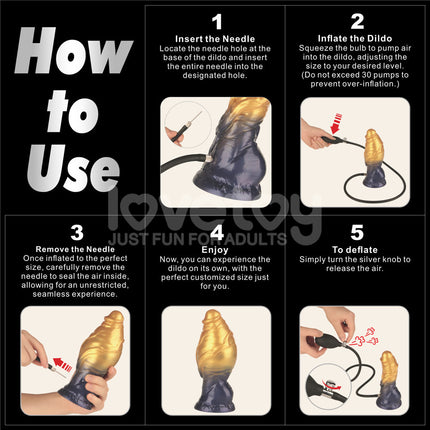 How to Use

1
Insert the Needle
Locate the needle hole at the base of the dildo and insert the entire needle into the designated hole.

2
Inflate the Dildo
Squeeze the bulb to pump air into the dildo, adjusting the size to your desired level. (Do not exceed 30 pumps to prevent over-inflation.)

lovetoy
JUST FUN FOR ADULTS

3
Remove the Needle
Once inflated to the perfect size, carefully remove the needle to seal the air inside, allowing for an unrestricted, seamless experience.

4
Enjoy
Now, you can experience the dildo on its own, with the perfect customized size just for you.

5
To deflate
Simply turn the silver knob to release the air.