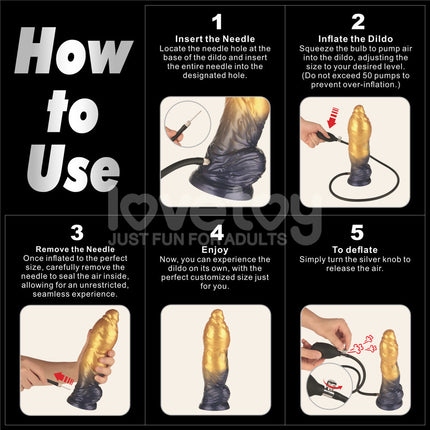 How to Use

1
Insert the Needle
Locate the needle hole at the base of the dildo and insert the entire needle into the designated hole.

2
Inflate the Dildo
Squeeze the bulb to pump air into the dildo, adjusting the size to your desired level. (Do not exceed 50 pumps to prevent over-inflation.)

lovetoy
JUST FUN FOR ADULTS

3
Remove the Needle
Once inflated to the perfect size, carefully remove the needle to seal the air inside, allowing for an unrestricted, seamless experience.

4
Enjoy
Now, you can experience the dildo on its own, with the perfect customized size just for you.

5
To deflate
Simply turn the silver knob to release the air.