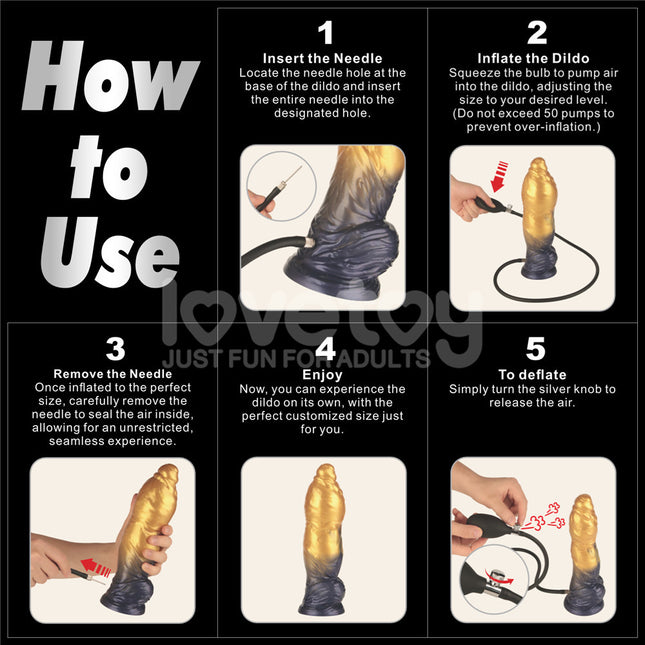 How to Use

1
Insert the Needle
Locate the needle hole at the base of the dildo and insert the entire needle into the designated hole.

2
Inflate the Dildo
Squeeze the bulb to pump air into the dildo, adjusting the size to your desired level. (Do not exceed 50 pumps to prevent over-inflation.)

lovetoy
JUST FUN FOR ADULTS

3
Remove the Needle
Once inflated to the perfect size, carefully remove the needle to seal the air inside, allowing for an unrestricted, seamless experience.

4
Enjoy
Now, you can experience the dildo on its own, with the perfect customized size just for you.

5
To deflate
Simply turn the silver knob to release the air.