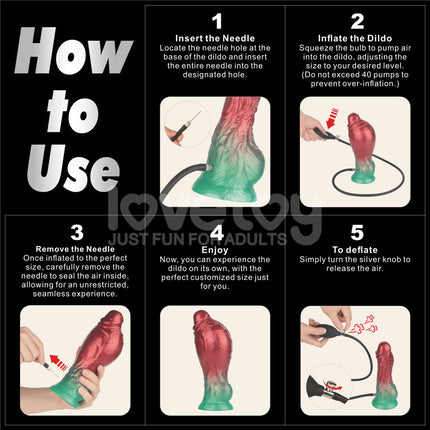 How to Use

1
Insert the Needle
Locate the needle hole at the base of the dildo and insert the entire needle into the designated hole.

2
Inflate the Dildo
Squeeze the bulb to pump air into the dildo, adjusting the size to your desired level. (Do not exceed 40 pumps to prevent over-inflation.)

lovetoy
JUST FUN FOR ADULTS

3
Remove the Needle
Once inflated to the perfect size, carefully remove the needle to seal the air inside, allowing for an unrestricted, seamless experience.

4
Enjoy
Now, you can experience the dildo on its own, with the perfect customized size just for you.

5
To deflate
Simply turn the silver knob to release the air.